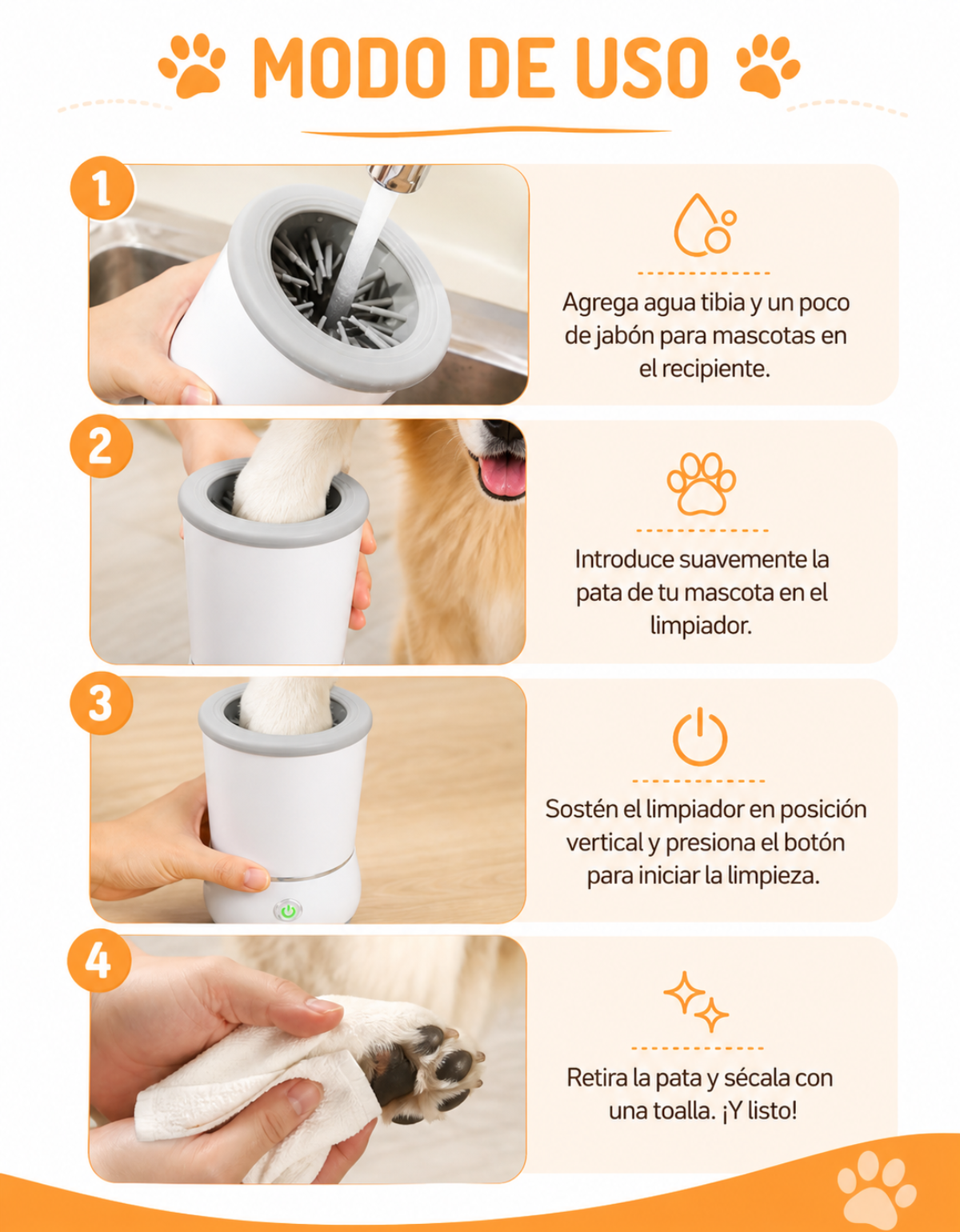 MODO DE USO

1

Agrega agua tibia y un poco de jabón para mascotas en el recipiente.

2

Introduce suavemente la pata de tu mascota en el limpiador.

3

Sostén el limpiador en posición vertical y presiona el botón para iniciar la limpieza.

4

Retira la pata y sécala con una toalla. ¡Y listo!