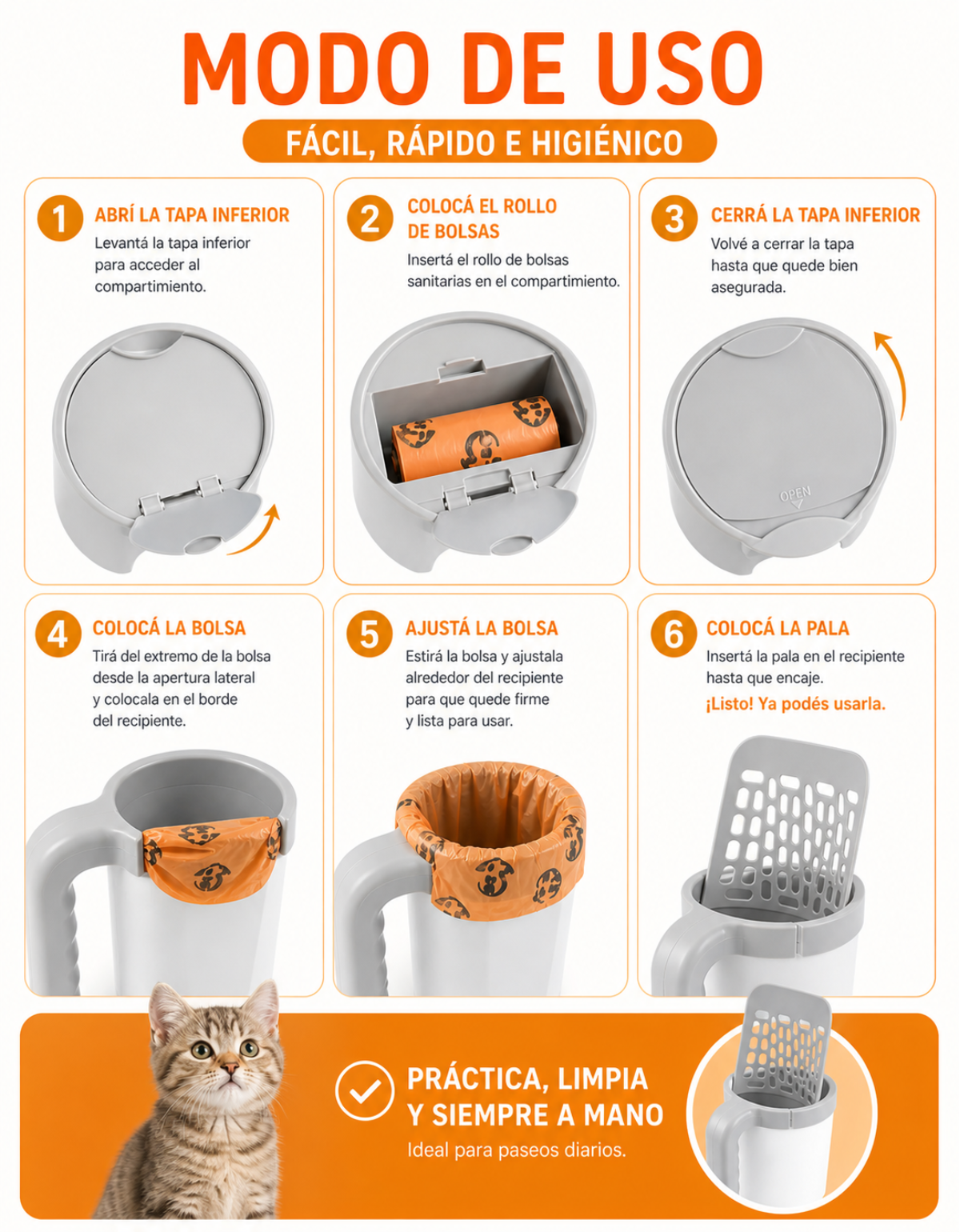 MODO DE USO

FÁCIL, RÁPIDO E HIGIÉNICO

1 ABRÍ LA TAPA INFERIOR
Levantá la tapa inferior para acceder al compartimiento.

2 COLOCÁ EL ROLLO DE BOLSAS
Insertá el rollo de bolsas sanitarias en el compartimiento.

3 CERRÁ LA TAPA INFERIOR
Volvé a cerrar la tapa hasta que quede bien asegurada.

OPEN

4 COLOCÁ LA BOLSA
Tirá del extremo de la bolsa desde la apertura lateral y colocala en el borde del recipiente.

5 AJUSTÁ LA BOLSA
Estirá la bolsa y ajustala alrededor del recipiente para que quede firme y lista para usar.

6 COLOCÁ LA PALA
Insertá la pala en el recipiente hasta que encaje.
¡Listo! Ya podés usarla.

PRÁCTICA, LIMPIA Y SIEMPRE A MANO
Ideal para paseos diarios.