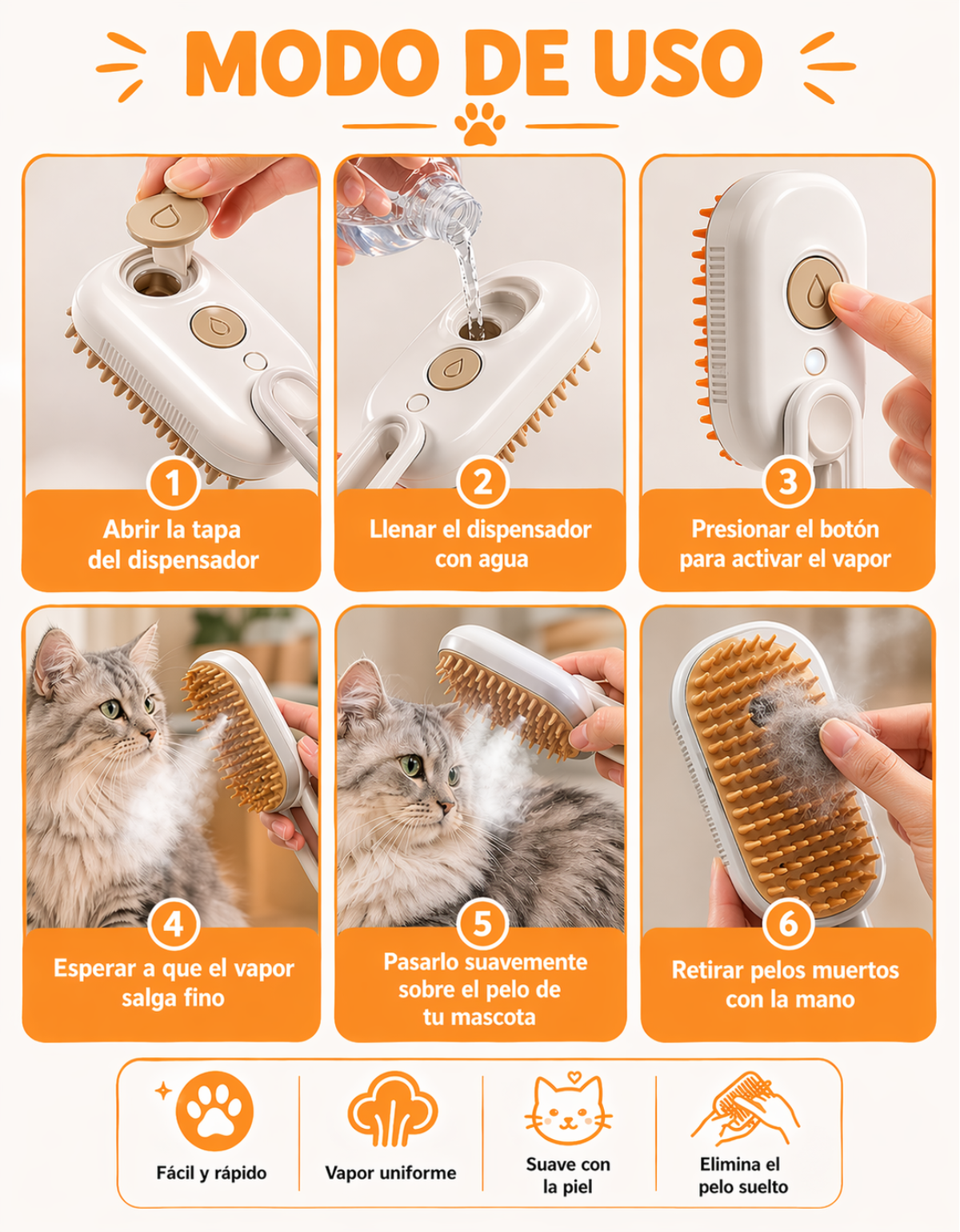 MODO DE USO

1
Abrir la tapa del dispensador

2
Llenar el dispensador con agua

3
Presionar el botón para activar el vapor

4
Esperar a que el vapor salga fino

5
Pasarlo suavemente sobre el pelo de tu mascota

6
Retirar pelos muertos con la mano

Fácil y rápido

Vapor uniforme

Suave con la piel

Elimina el pelo suelto