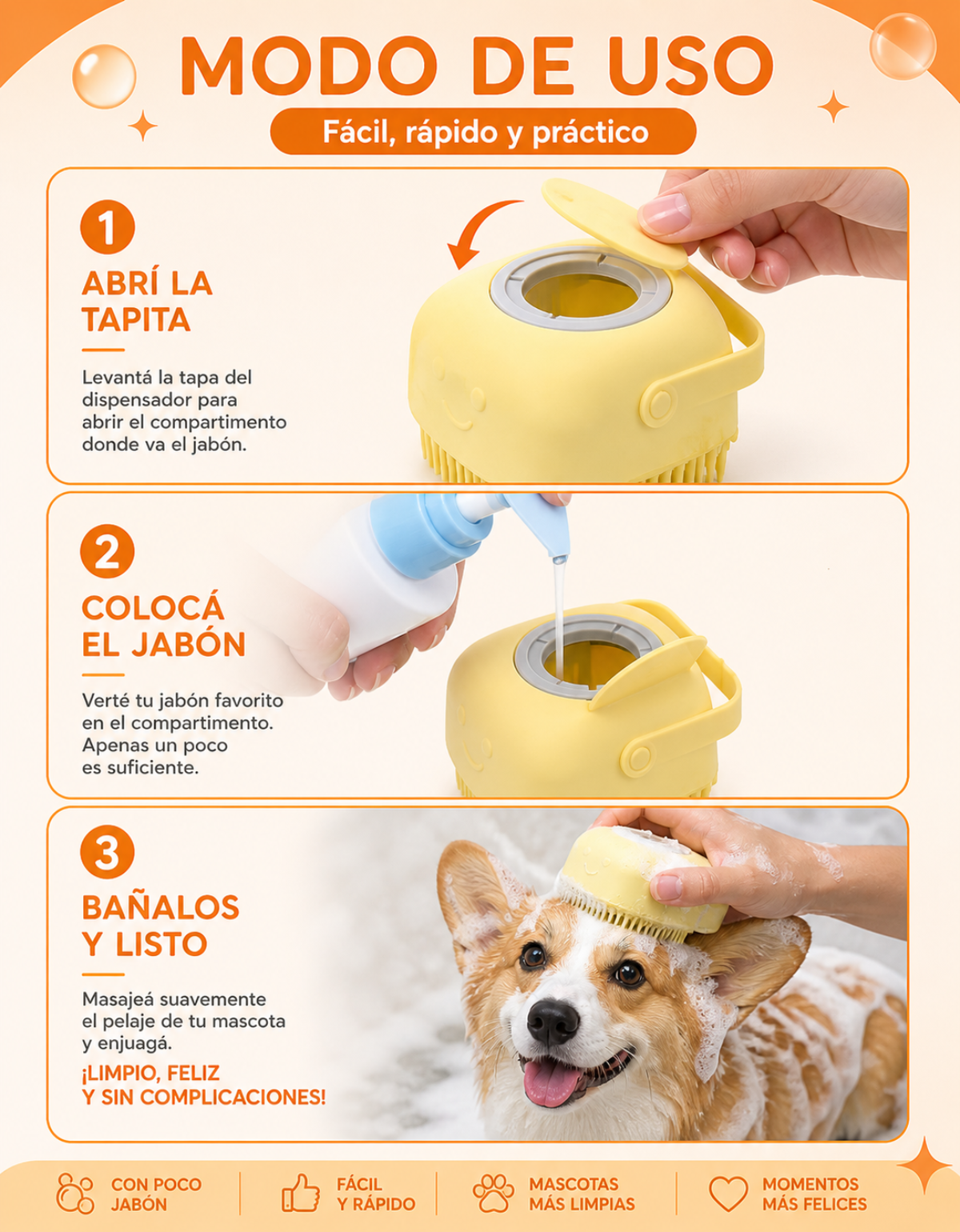 MODO DE USO

Fácil, rápido y práctico

1

ABRÍ LA TAPITA

Levantá la tapa del dispensador para abrir el compartimento donde va el jabón.

2

COLOCÁ EL JABÓN

Verté tu jabón favorito en el compartimento. Apenas un poco es suficiente.

3

BAÑALOS Y LISTO

Masajeá suavemente el pelaje de tu mascota y enjuagá.

¡LIMPIO, FELIZ Y SIN COMPLICACIONES!

CON POCO JABÓN

FÁCIL Y RÁPIDO

MASCOTAS MÁS LIMPIAS

MOMENTOS MÁS FELICES