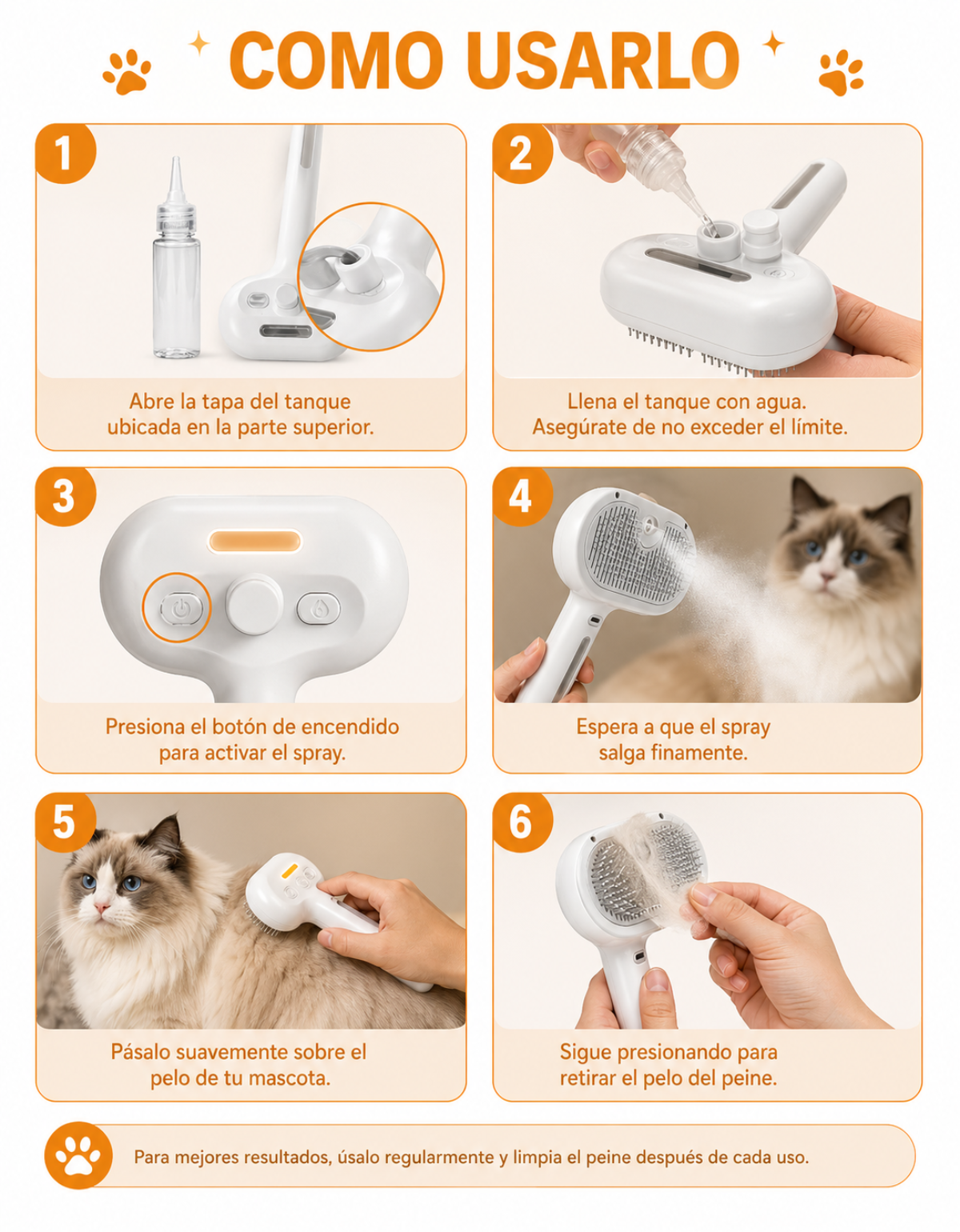 COMO USARLO

1
Abre la tapa del tanque ubicada en la parte superior.

2
Llena el tanque con agua. Asegúrate de no exceder el límite.

3
Presiona el botón de encendido para activar el spray.

4
Espera a que el spray salga finamente.

5
Pásalo suavemente sobre el pelo de tu mascota.

6
Sigue presionando para retirar el pelo del peine.

Para mejores resultados, úsalo regularmente y limpia el peine después de cada uso.